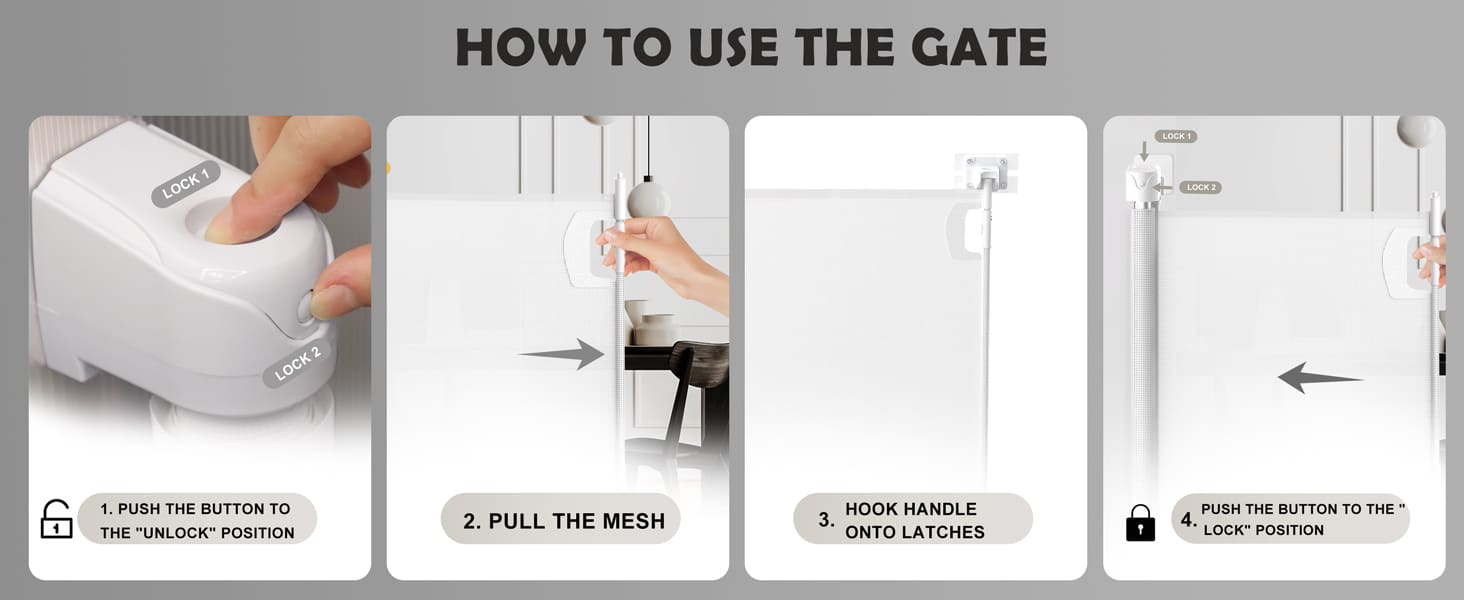 HOW TO USE THE GATE

LOCK 1

LOCK 2

1. PUSH THE BUTTON TO THE "UNLOCK" POSITION

2. PULL THE MESH

3. HOOK HANDLE ONTO LATCHES

LOCK 1

LOCK 2

4. PUSH THE BUTTON TO THE " LOCK" POSITION